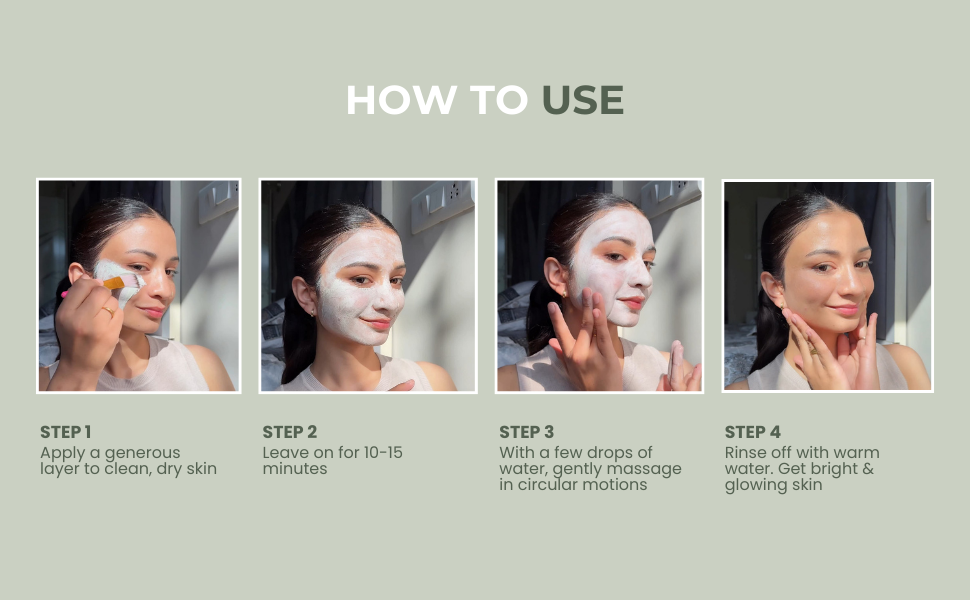 HOW TO USE

STEP 1
Apply a generous layer to clean, dry skin

STEP 2
Leave on for 10-15 minutes

STEP 3
With a few drops of water, gently massage in circular motions

STEP 4
Rinse off with warm water. Get bright & glowing skin