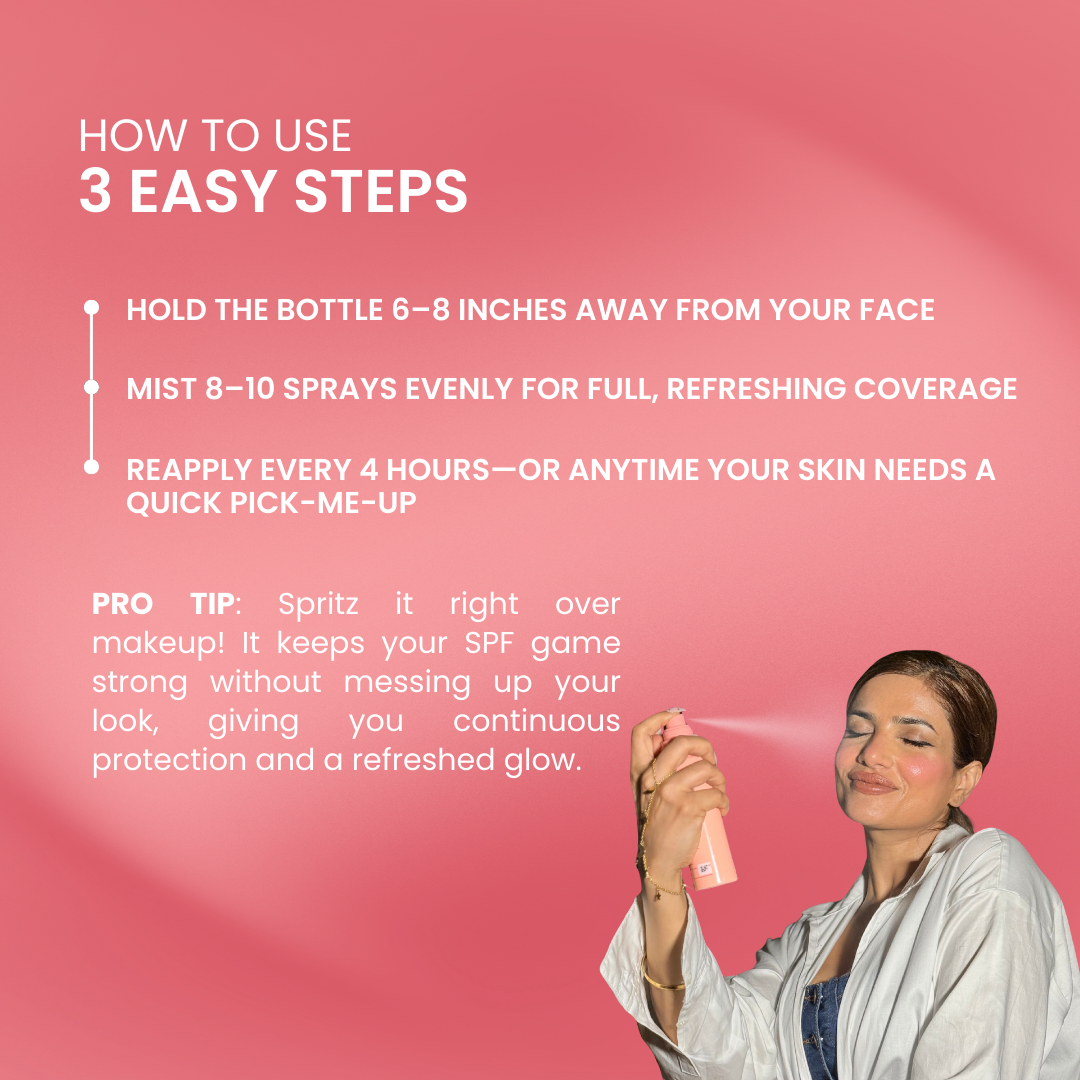 HOW TO USE
3 EASY STEPS

HOLD THE BOTTLE 6–8 INCHES AWAY FROM YOUR FACE

MIST 8–10 SPRAYS EVENLY FOR FULL, REFRESHING COVERAGE

REAPPLY EVERY 4 HOURS—OR ANYTIME YOUR SKIN NEEDS A QUICK PICK-ME-UP

PRO TIP: Spritz it right over makeup! It keeps your SPF game strong without messing up your look, giving you continuous protection and a refreshed glow.