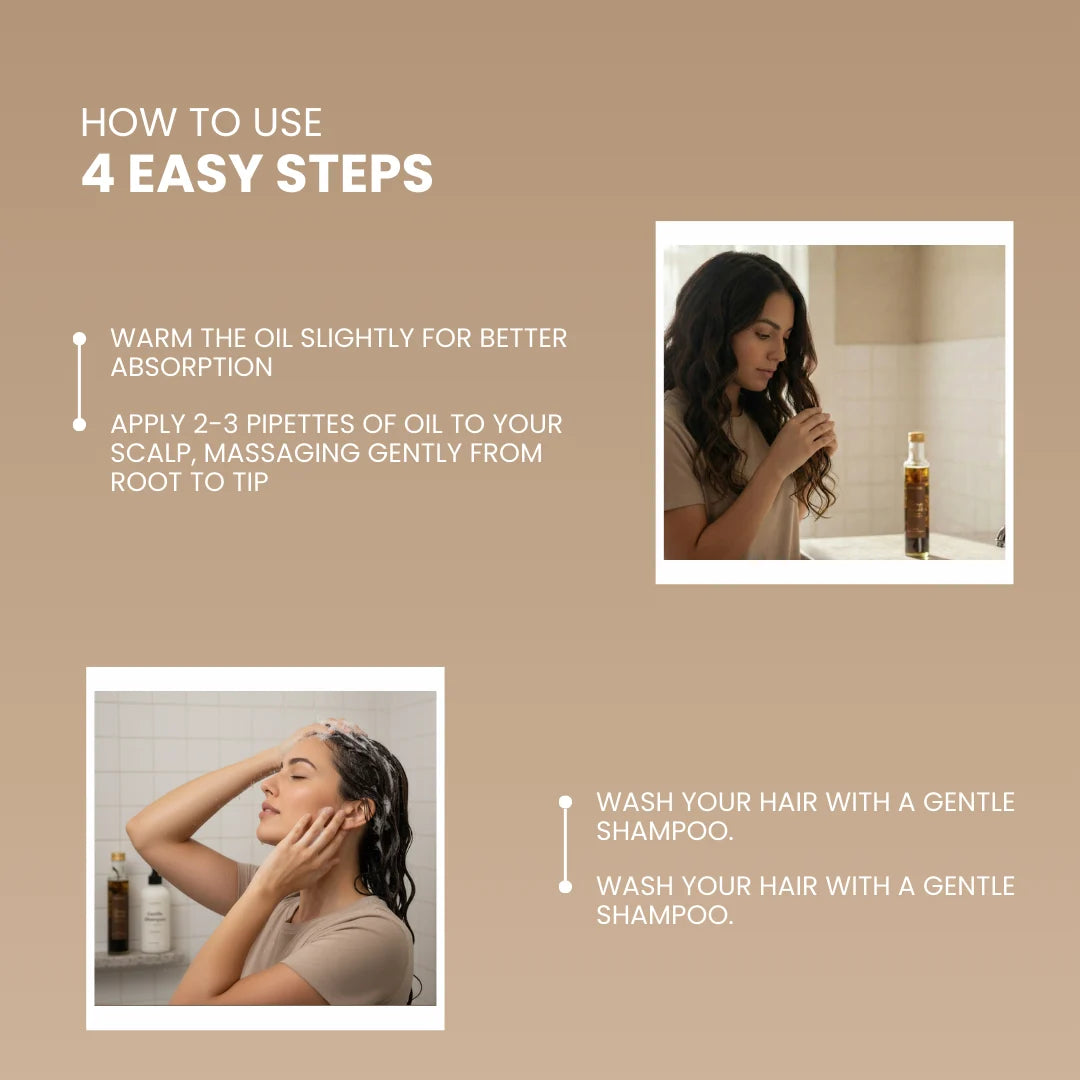 HOW TO USE
4 EASY STEPS

WARM THE OIL SLIGHTLY FOR BETTER ABSORPTION

APPLY 2-3 PIPETTES OF OIL TO YOUR SCALP, MASSAGING GENTLY FROM ROOT TO TIP

WASH YOUR HAIR WITH A GENTLE SHAMPOO.

WASH YOUR HAIR WITH A GENTLE SHAMPOO.