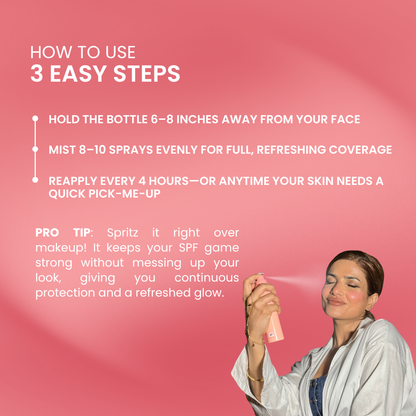 HOW TO USE
3 EASY STEPS

HOLD THE BOTTLE 6–8 INCHES AWAY FROM YOUR FACE

MIST 8–10 SPRAYS EVENLY FOR FULL, REFRESHING COVERAGE

REAPPLY EVERY 4 HOURS—OR ANYTIME YOUR SKIN NEEDS A QUICK PICK-ME-UP

PRO TIP: Spritz it right over makeup! It keeps your SPF game strong without messing up your look, giving you continuous protection and a refreshed glow.