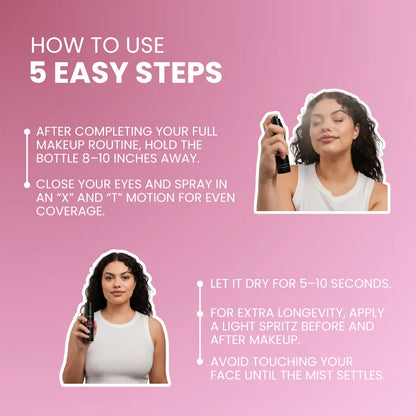 HOW TO USE
5 EASY STEPS

AFTER COMPLETING YOUR FULL MAKEUP ROUTINE, HOLD THE BOTTLE 8–10 INCHES AWAY.

CLOSE YOUR EYES AND SPRAY IN AN “X” AND “T” MOTION FOR EVEN COVERAGE.

LET IT DRY FOR 5–10 SECONDS.

FOR EXTRA LONGEVITY, APPLY A LIGHT SPRITZ BEFORE AND AFTER MAKEUP.

AVOID TOUCHING YOUR FACE UNTIL THE MIST SETTLES.