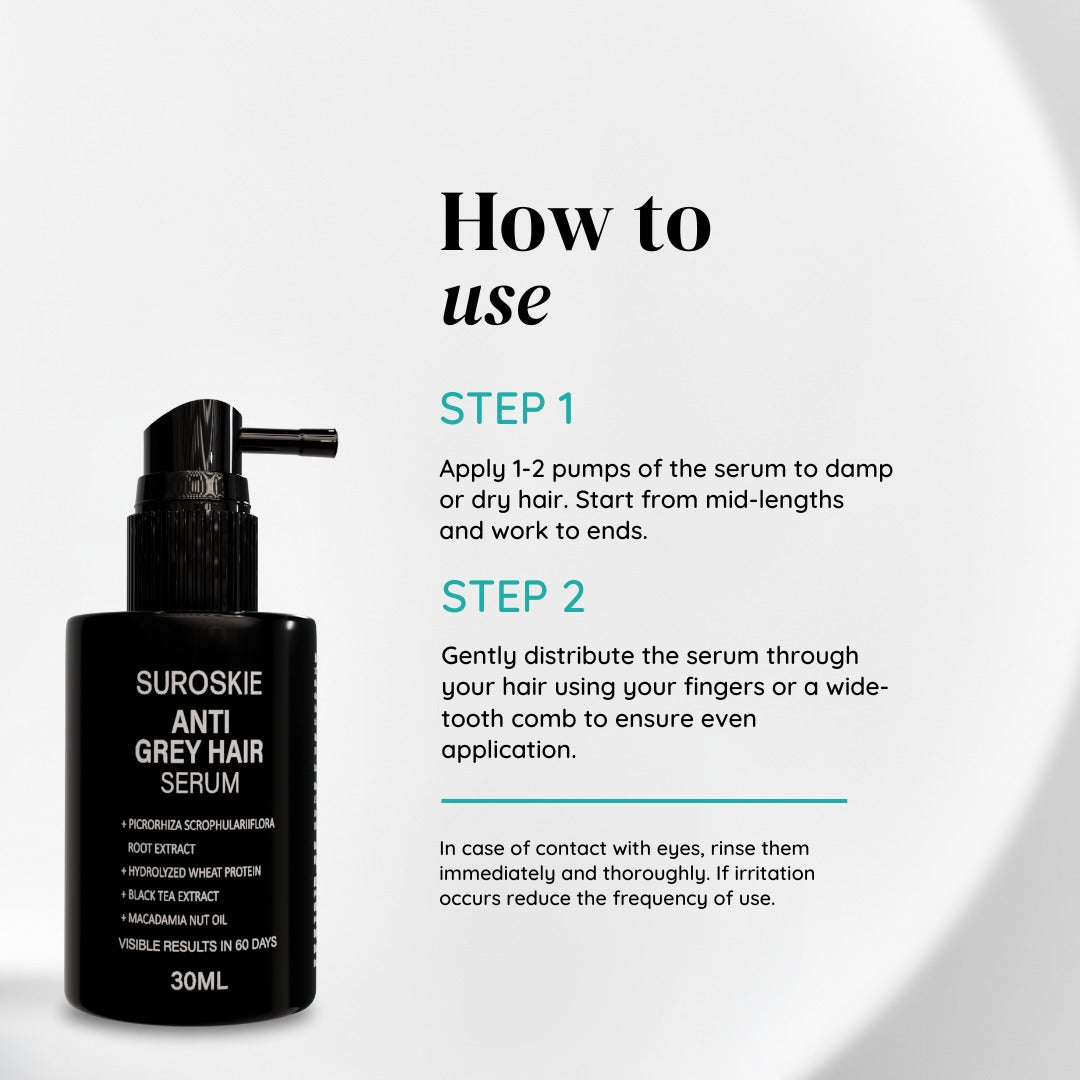 How to
use

STEP 1

Apply 1-2 pumps of the serum to damp or dry hair. Start from mid-lengths and work to ends.

STEP 2

Gently distribute the serum through your hair using your fingers or a wide-tooth comb to ensure even application.

In case of contact with eyes, rinse them immediately and thoroughly. If irritation occurs reduce the frequency of use.

SUROSKIE
ANTI
GREY HAIR
SERUM

+ PICRORHIZA SCROPHULARIIFLORA ROOT EXTRACT
+ HYDROLYZED WHEAT PROTEIN
+ BLACK TEA EXTRACT
+ MACADAMIA NUT OIL
VISIBLE RESULTS IN 60 DAYS
30ML