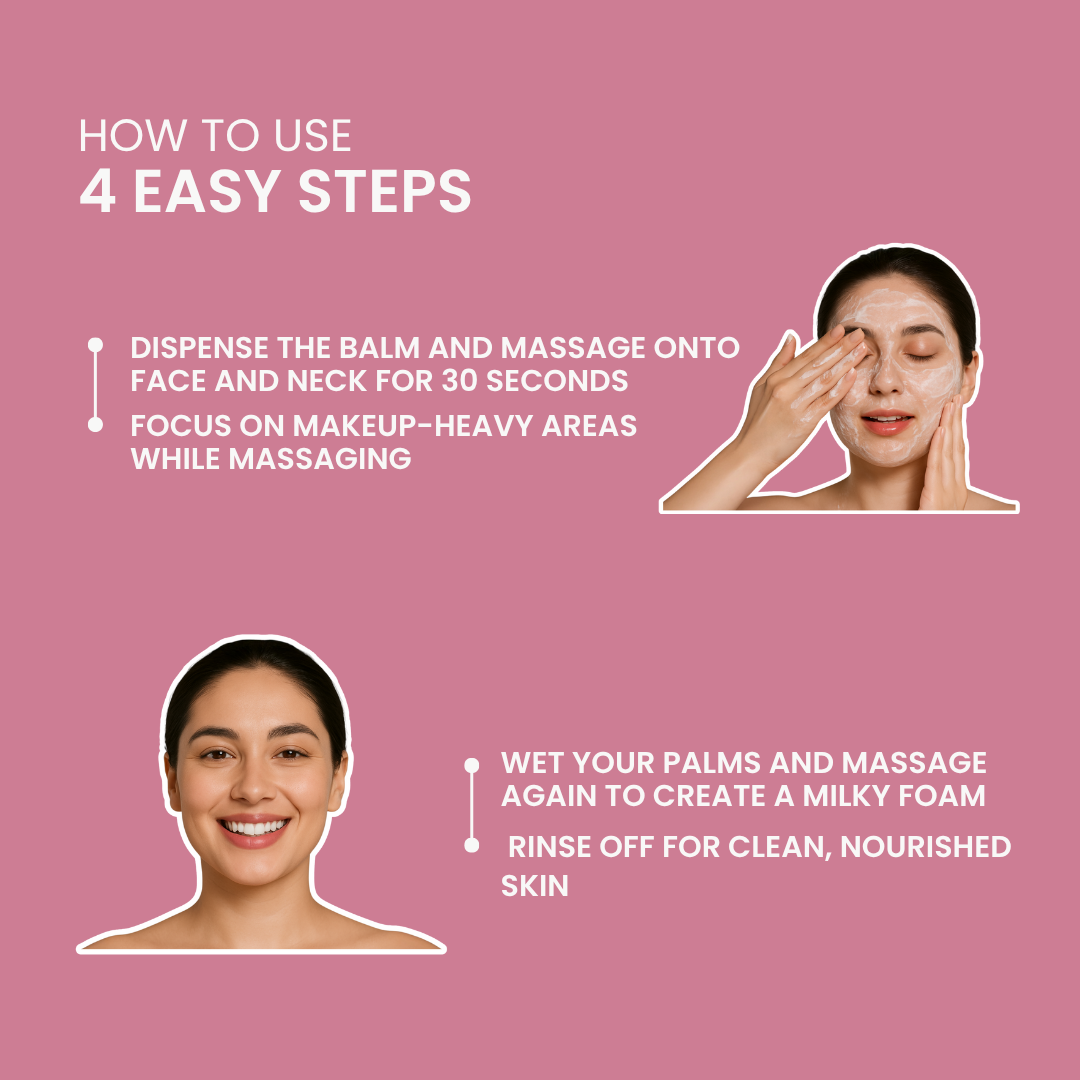 HOW TO USE
4 EASY STEPS

DISPENSE THE BALM AND MASSAGE ONTO FACE AND NECK FOR 30 SECONDS

FOCUS ON MAKEUP-HEAVY AREAS WHILE MASSAGING

WET YOUR PALMS AND MASSAGE AGAIN TO CREATE A MILKY FOAM

RINSE OFF FOR CLEAN, NOURISHED SKIN