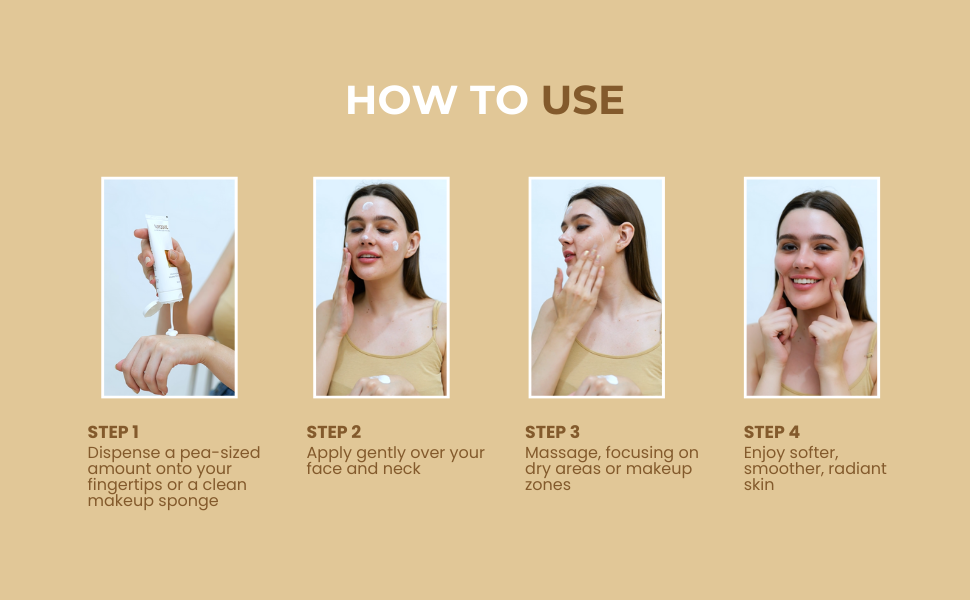 HOW TO USE

STEP 1
Dispense a pea-sized amount onto your fingertips or a clean makeup sponge

STEP 2
Apply gently over your face and neck

STEP 3
Massage, focusing on dry areas or makeup zones

STEP 4
Enjoy softer, smoother, radiant skin