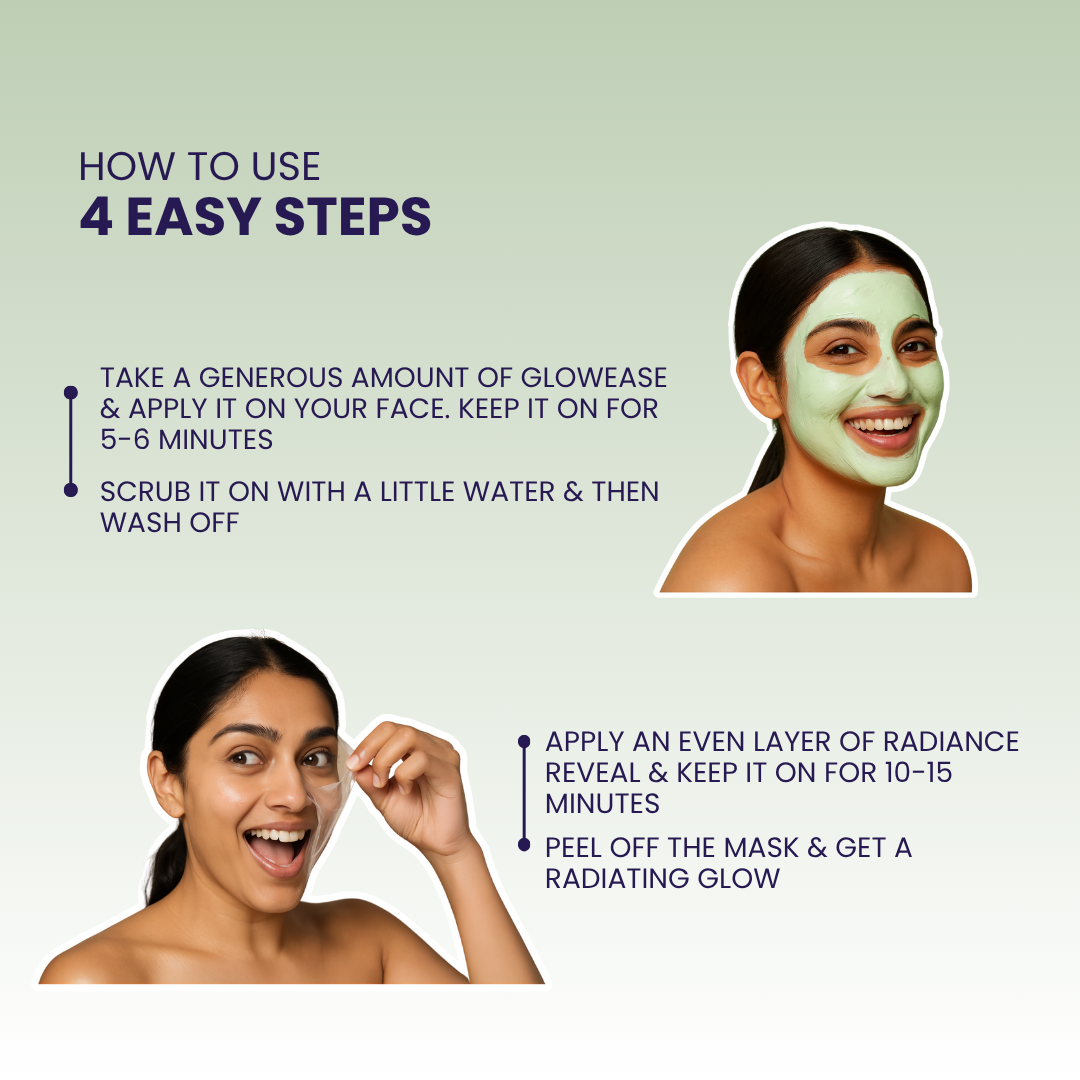 HOW TO USE
4 EASY STEPS

TAKE A GENEROUS AMOUNT OF GLOWEASE & APPLY IT ON YOUR FACE. KEEP IT ON FOR 5-6 MINUTES

SCRUB IT ON WITH A LITTLE WATER & THEN WASH OFF

APPLY AN EVEN LAYER OF RADIANCE REVEAL & KEEP IT ON FOR 10-15 MINUTES

PEEL OFF THE MASK & GET A RADIATING GLOW