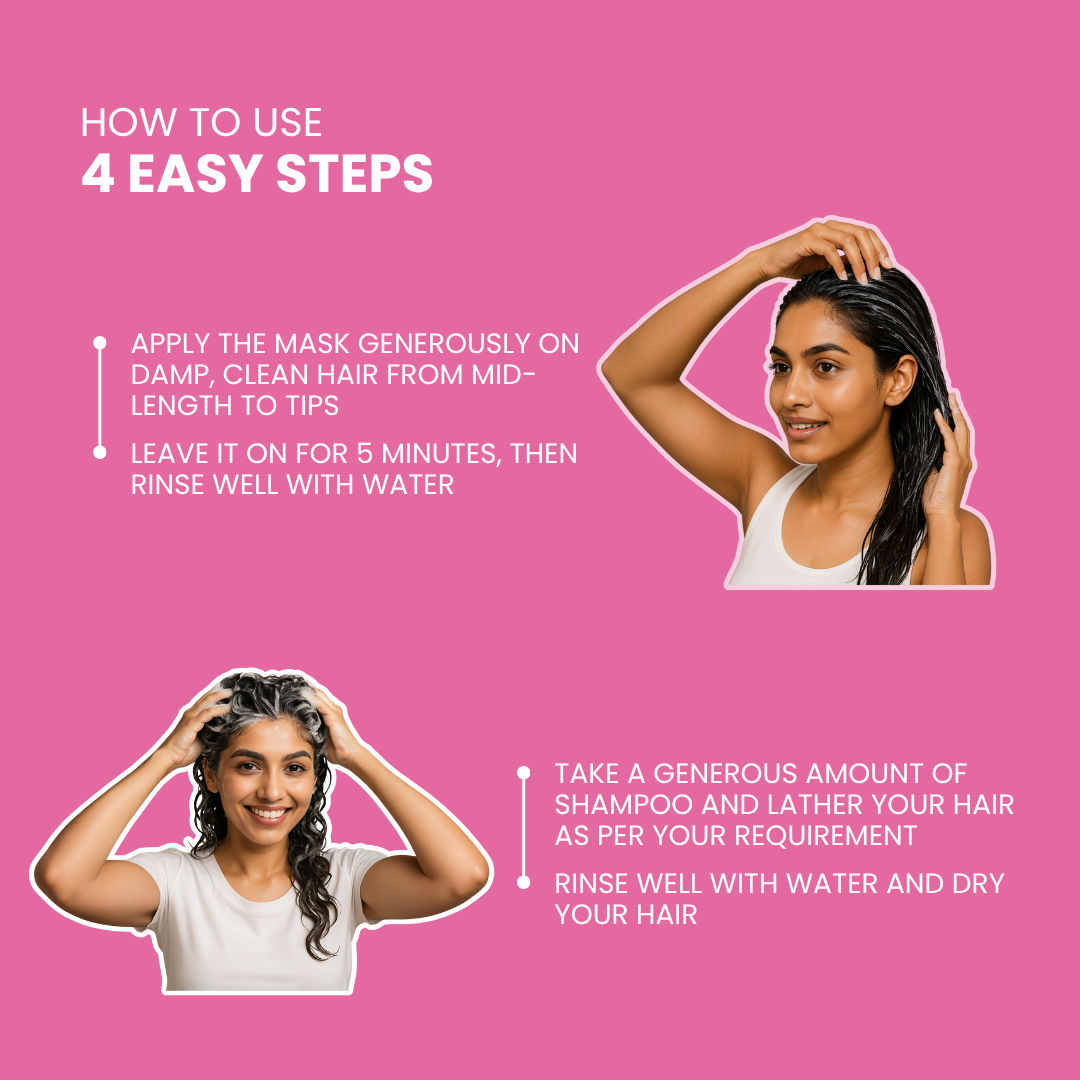 HOW TO USE
4 EASY STEPS

APPLY THE MASK GENEROUSLY ON DAMP, CLEAN HAIR FROM MID-LENGTH TO TIPS

LEAVE IT ON FOR 5 MINUTES, THEN RINSE WELL WITH WATER

TAKE A GENEROUS AMOUNT OF SHAMPOO AND LATHER YOUR HAIR AS PER YOUR REQUIREMENT

RINSE WELL WITH WATER AND DRY YOUR HAIR