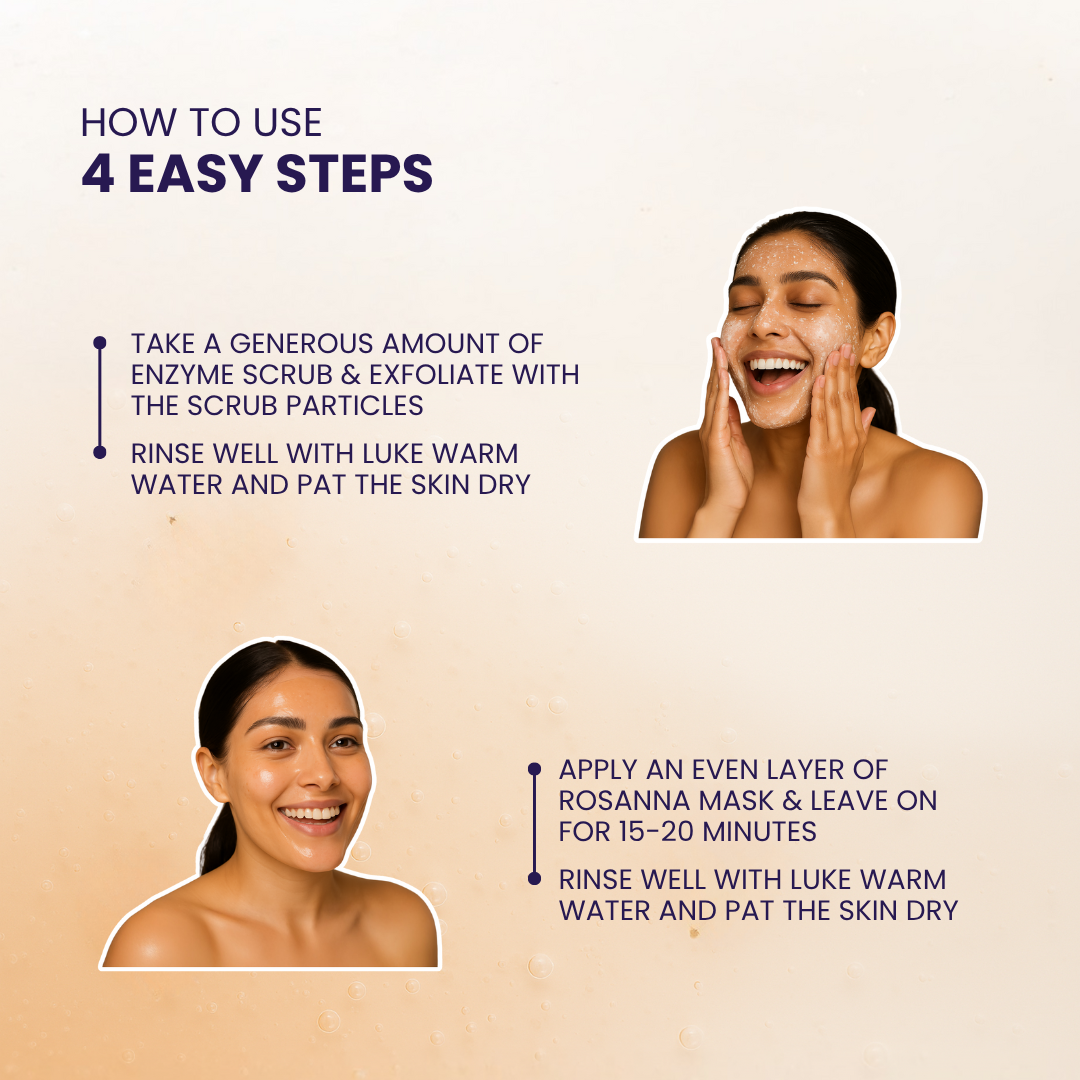 HOW TO USE
4 EASY STEPS

TAKE A GENEROUS AMOUNT OF ENZYME SCRUB & EXFOLIATE WITH THE SCRUB PARTICLES

RINSE WELL WITH LUKE WARM WATER AND PAT THE SKIN DRY

APPLY AN EVEN LAYER OF ROSANNA MASK & LEAVE ON FOR 15-20 MINUTES

RINSE WELL WITH LUKE WARM WATER AND PAT THE SKIN DRY